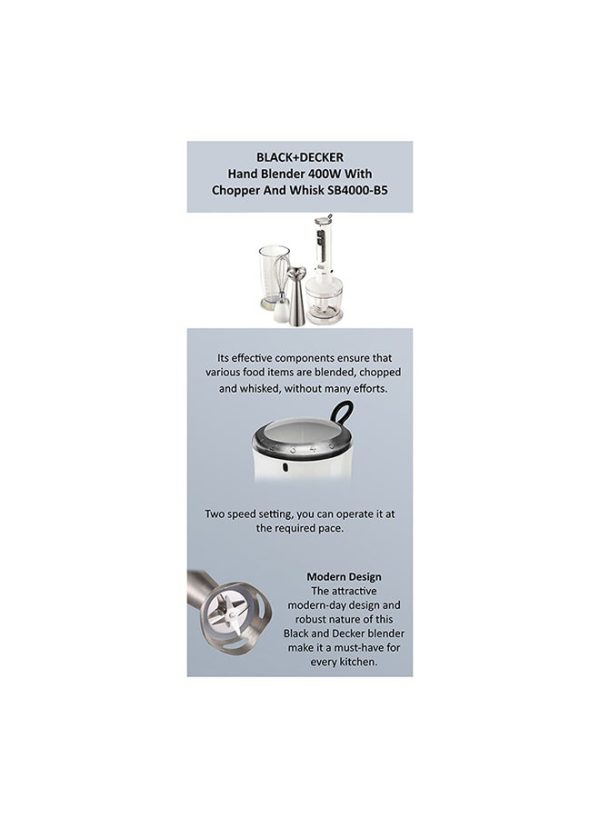 BLACK+DECKER
Hand Blender 400W With Chopper And Whisk SB4000-B5

Its effective components ensure that various food items are blended, chopped and whisked, without many efforts.

Two speed setting, you can operate it at the required pace.

Modern Design
The attractive modern-day design and robust nature of this Black and Decker blender make it a must-have for every kitchen.